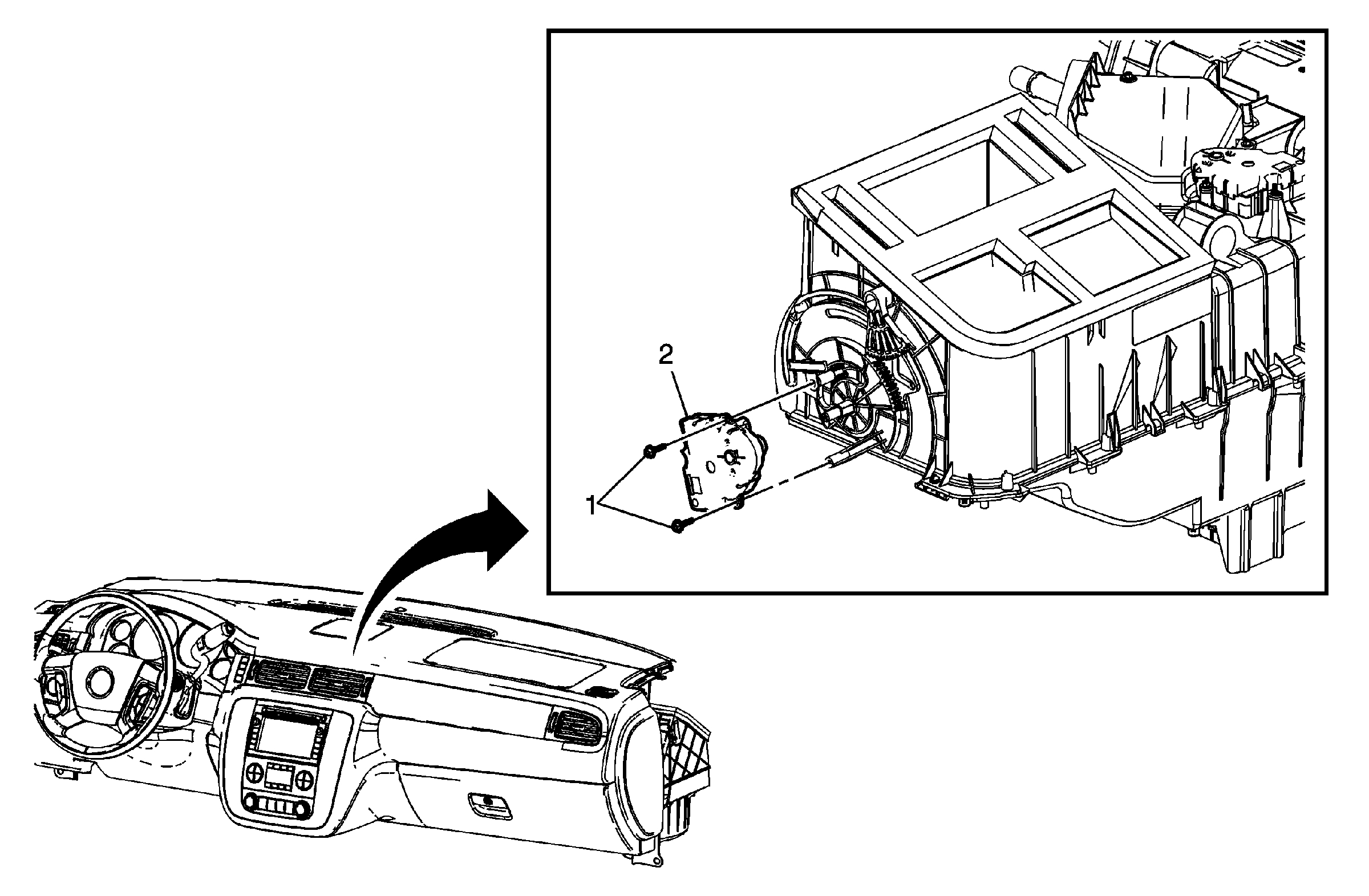 2
1