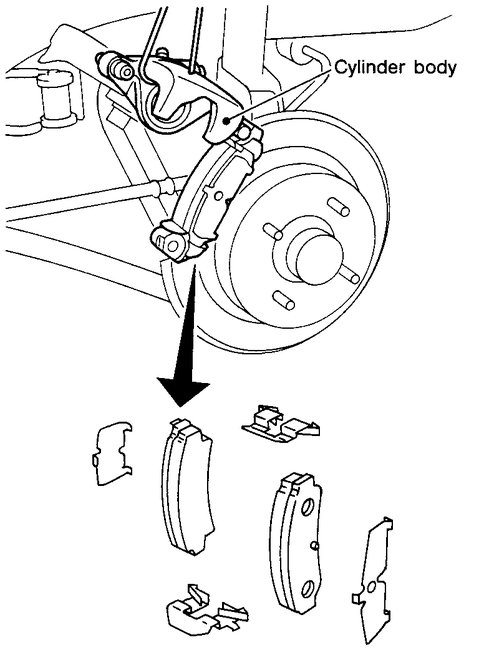 Cylinder body