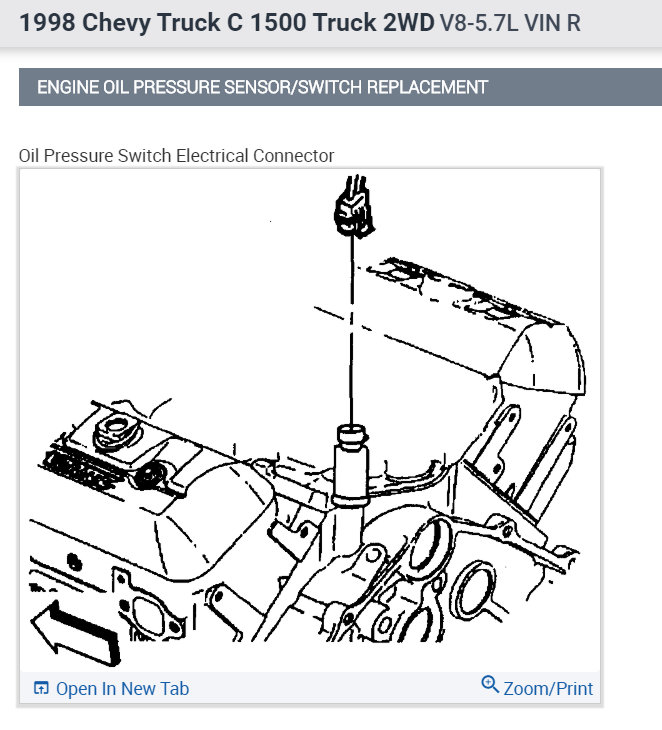 1998 Chevy Truck C 1500 Truck 2WD V8-5.7L VIN R

ENGINE OIL PRESSURE SENSOR/SWITCH REPLACEMENT

Oil Pressure Switch Electrical Connector

Open In New Tab

Zoom/Print