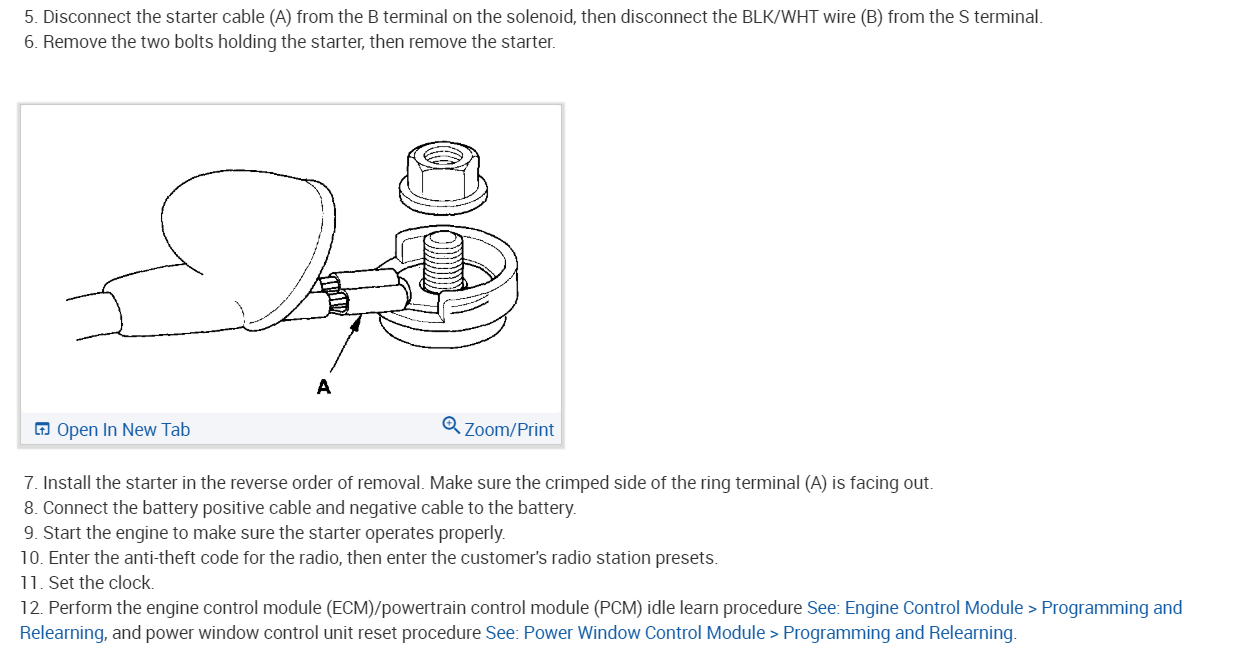 5. Disconnect the starter cable (A) from the B terminal on the solenoid, then disconnect the BLK/WHT wire (B) from the S terminal.
6. Remove the two bolts holding the starter, then remove the starter.

A

Open In New Tab
Zoom/Print

7. Install the starter in the reverse order of removal. Make sure the crimped side of the ring terminal (A) is facing out.
8. Connect the battery positive cable and negative cable to the battery.
9. Start the engine to make sure the starter operates properly.
10. Enter the anti-theft code for the radio, then enter the customer's radio station presets.
11. Set the clock.
12. Perform the engine control module (ECM)/powertrain control module (PCM) idle learn procedure See: Engine Control Module > Programming and Relearning, and power window control unit reset procedure See: Power Window Control Module > Programming and Relearning.