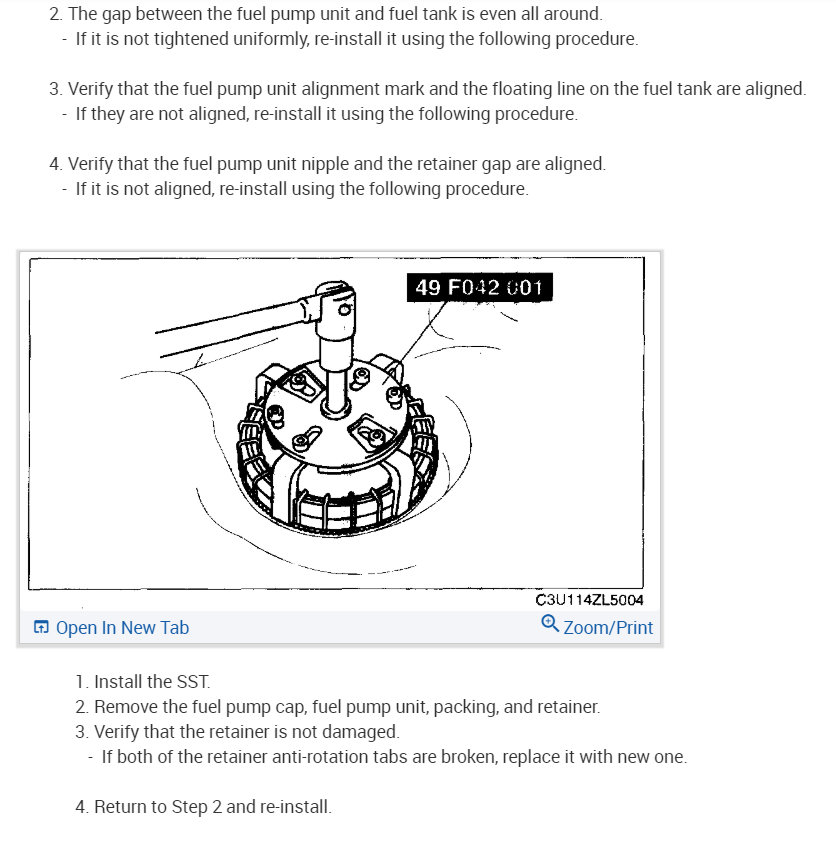 2. The gap between the fuel pump unit and fuel tank is even all around.
- If it is not tightened uniformly, re-install it using the following procedure.

3. Verify that the fuel pump unit alignment mark and the floating line on the fuel tank are aligned.
- If they are not aligned, re-install it using the following procedure.

4. Verify that the fuel pump unit nipple and the retainer gap are aligned.
- If it is not aligned, re-install using the following procedure.

49 F042 001

C3U114ZL5004

Open In New Tab

Zoom/Print

1. Install the SST.
2. Remove the fuel pump cap, fuel pump unit, packing, and retainer.
3. Verify that the retainer is not damaged.
- If both of the retainer anti-rotation tabs are broken, replace it with new one.

4. Return to Step 2 and re-install.