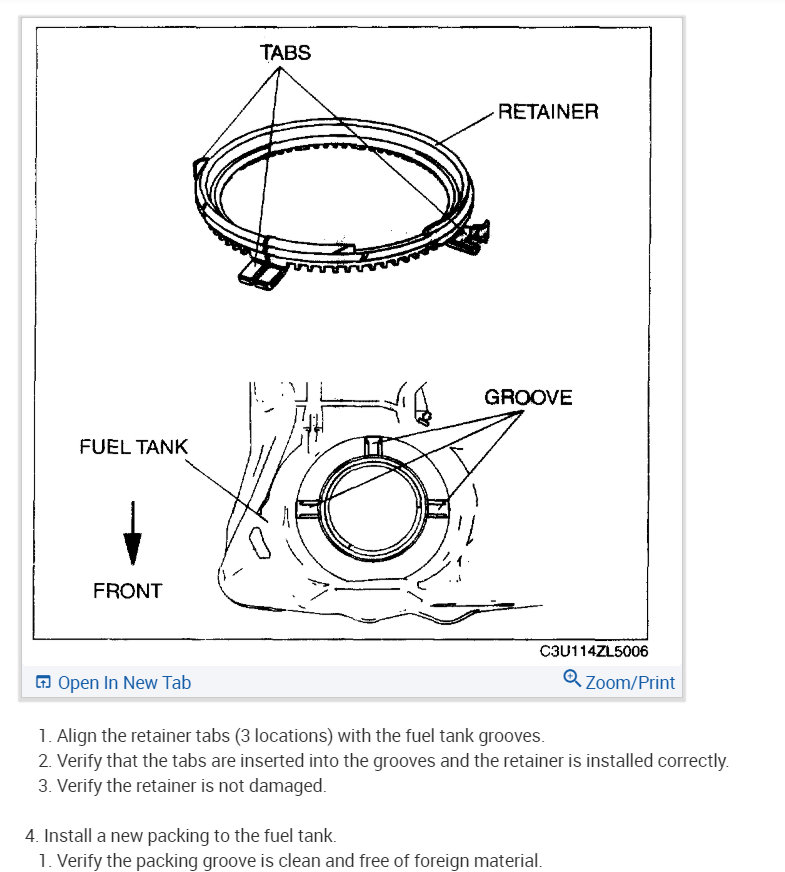 TABS
RETAINER
GROOVE
FUEL TANK
FRONT
C3U114ZL5006

Open In New Tab
Zoom/Print

1. Align the retainer tabs (3 locations) with the fuel tank grooves.
2. Verify that the tabs are inserted into the grooves and the retainer is installed correctly.
3. Verify the retainer is not damaged.

4. Install a new packing to the fuel tank.
1. Verify the packing groove is clean and free of foreign material.