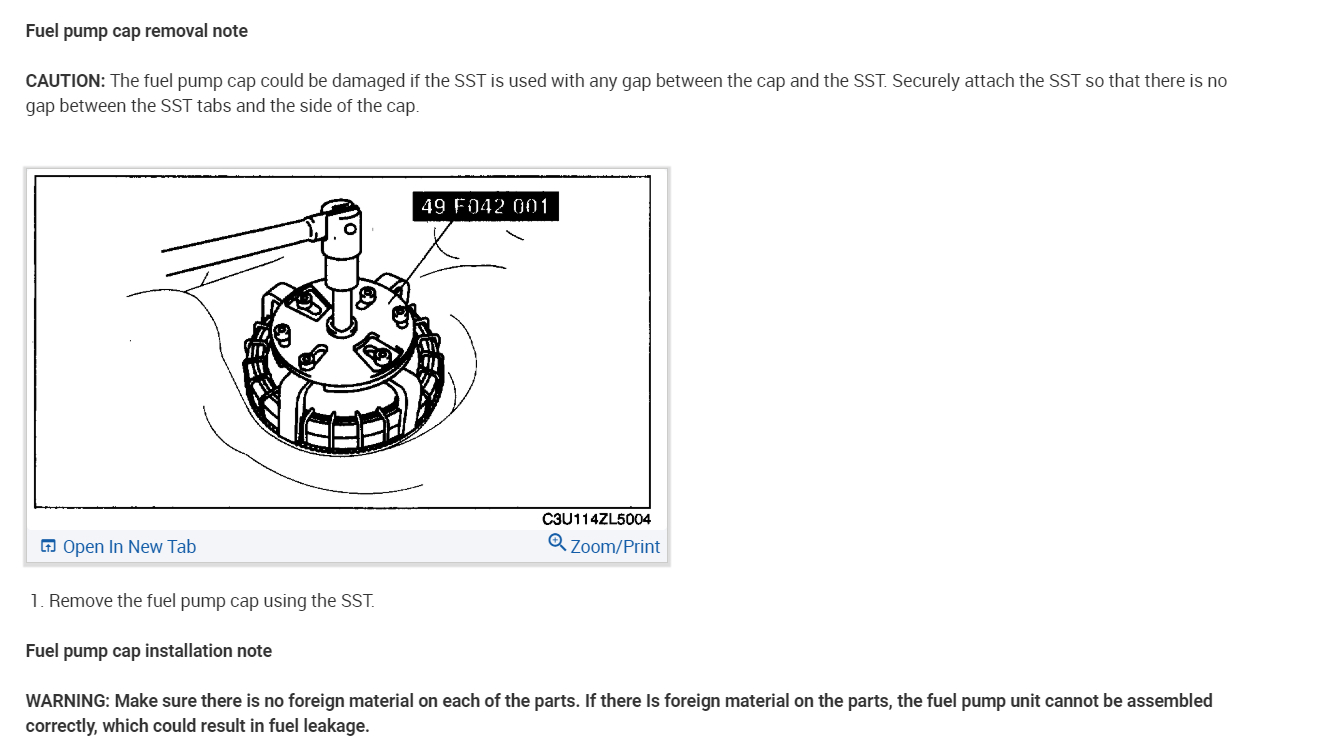 Fuel pump cap removal note

CAUTION: The fuel pump cap could be damaged if the SST is used with any gap between the cap and the SST. Securely attach the SST so that there is no gap between the SST tabs and the side of the cap.

49 F042 001

C3U114ZL5004

Open In New Tab

Zoom/Print

1. Remove the fuel pump cap using the SST.

Fuel pump cap installation note

WARNING: Make sure there is no foreign material on each of the parts. If there Is foreign material on the parts, the fuel pump unit cannot be assembled correctly, which could result in fuel leakage.