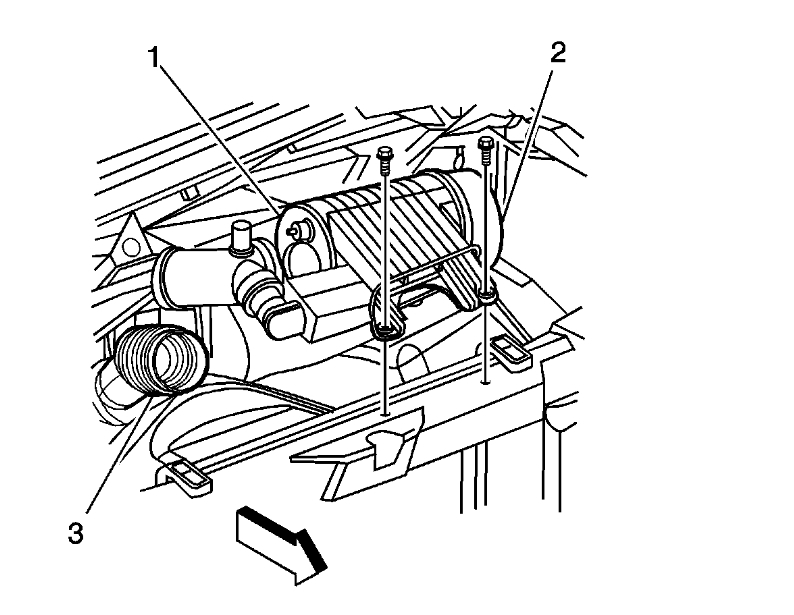 1
2
3