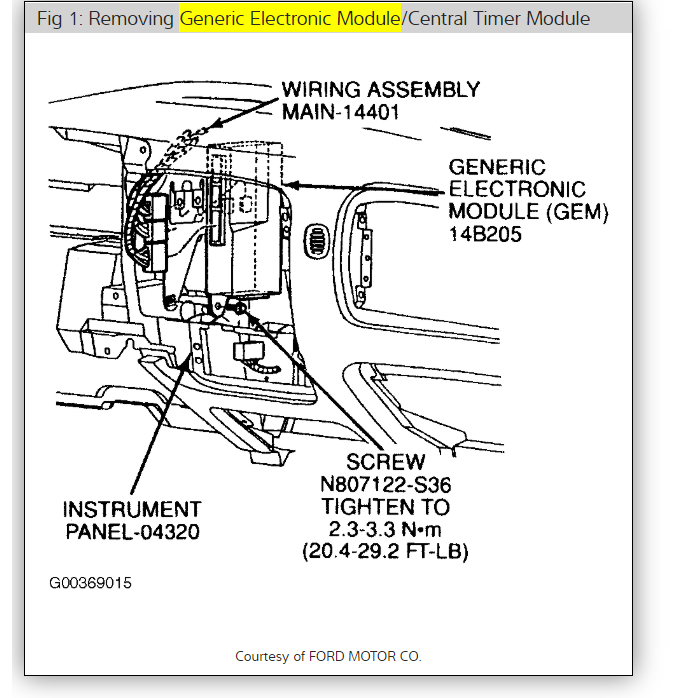 Fig 1: Removing Generic Electronic Module/Central Timer Module

WIRING ASSEMBLY MAIN-14401

GENERIC ELECTRONIC MODULE (GEM) 14B205

SCREW N807122-S36 TIGHTEN TO 2.3-3.3 N•m (20.4-29.2 FT-LB)

INSTRUMENT PANEL-04320

G00369015

Courtesy of FORD MOTOR CO.