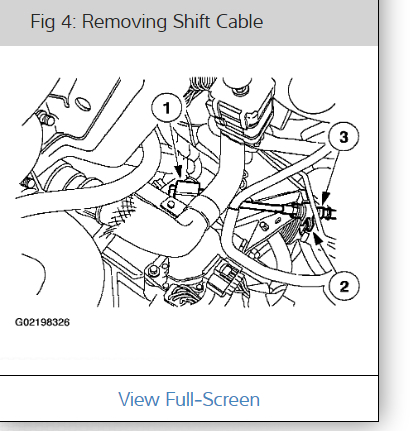 Fig 4: Removing Shift Cable

1
3
2

G02198326

View Full-Screen