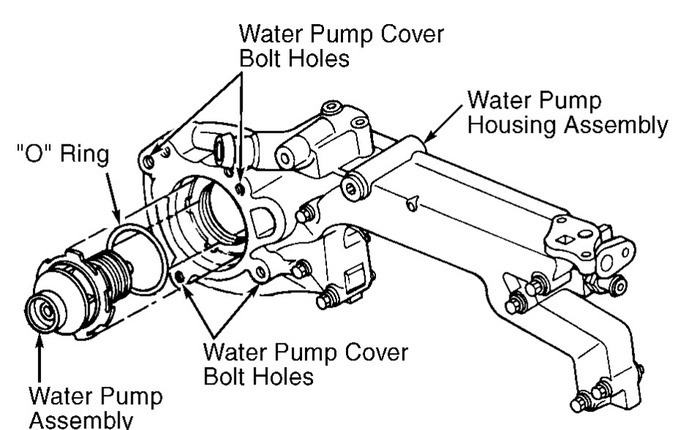 Water Pump Cover Bolt Holes

Water Pump Housing Assembly

"O" Ring

Water Pump Cover Bolt Holes

Water Pump Assembly