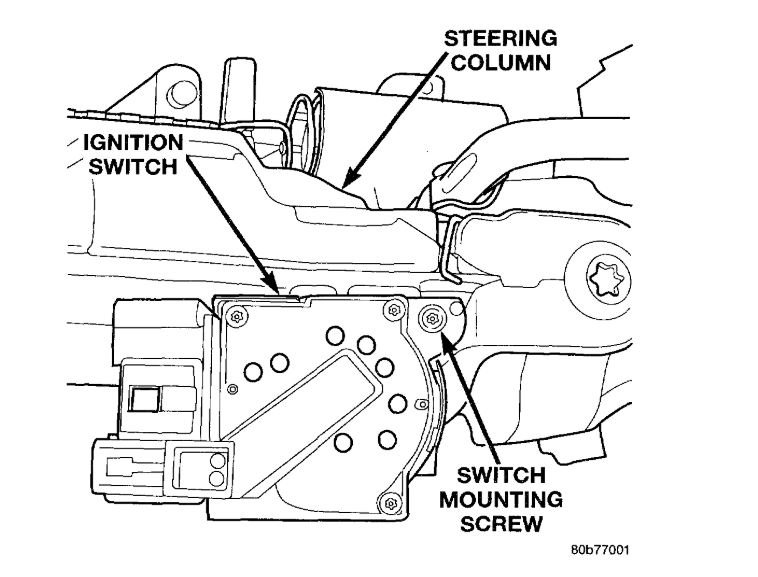 STEERING COLUMN

IGNITION SWITCH

SWITCH MOUNTING SCREW

80b77001