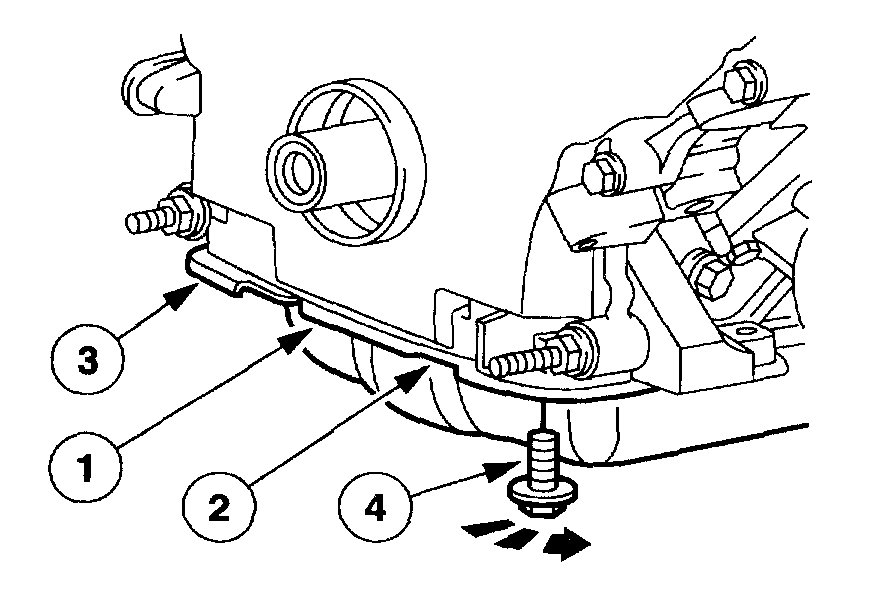 3

1

2

4