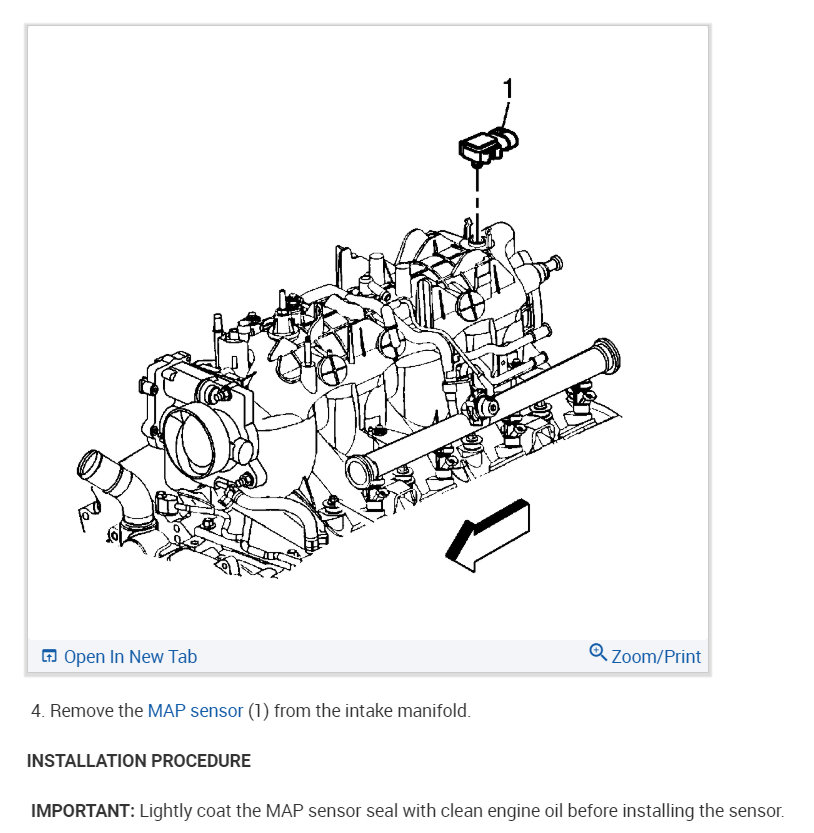 1

Open In New Tab

Zoom/Print

4. Remove the MAP sensor (1) from the intake manifold.

INSTALLATION PROCEDURE

IMPORTANT: Lightly coat the MAP sensor seal with clean engine oil before installing the sensor.