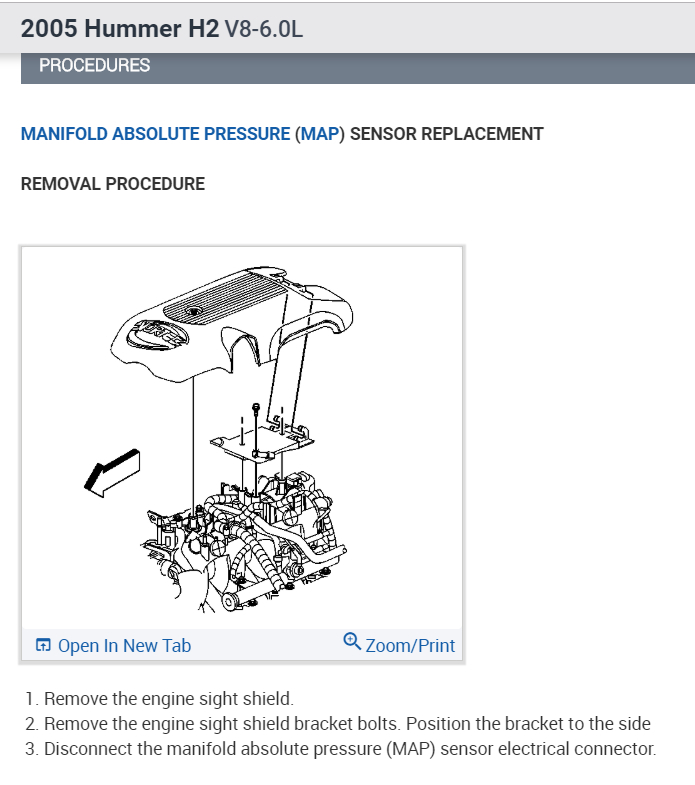 2005 Hummer H2 V8-6.0L

PROCEDURES

MANIFOLD ABSOLUTE PRESSURE (MAP) SENSOR REPLACEMENT

REMOVAL PROCEDURE

Open In New Tab

Zoom/Print

1. Remove the engine sight shield.
2. Remove the engine sight shield bracket bolts. Position the bracket to the side
3. Disconnect the manifold absolute pressure (MAP) sensor electrical connector.