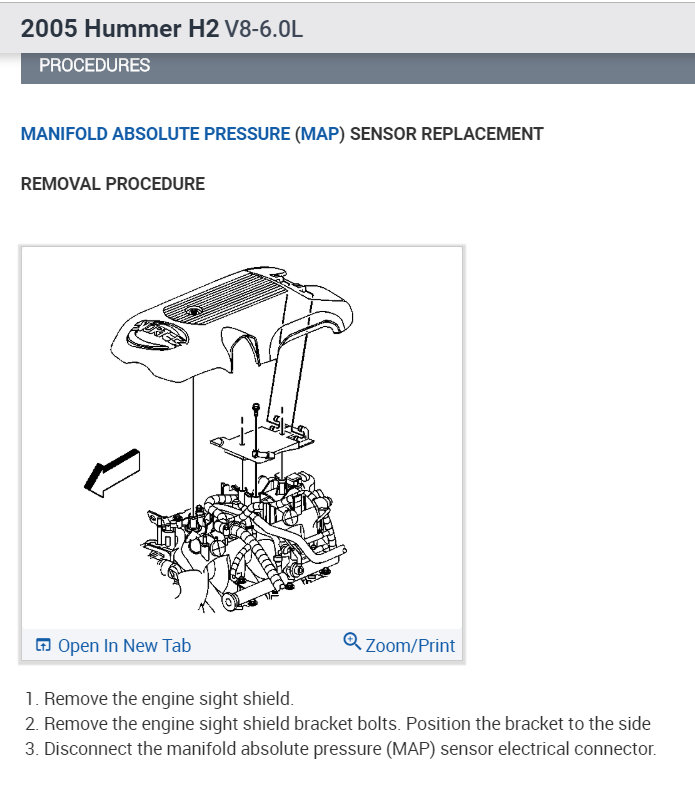 2005 Hummer H2 V8-6.0L

PROCEDURES

MANIFOLD ABSOLUTE PRESSURE (MAP) SENSOR REPLACEMENT

REMOVAL PROCEDURE

Open In New Tab

Zoom/Print

1. Remove the engine sight shield.
2. Remove the engine sight shield bracket bolts. Position the bracket to the side
3. Disconnect the manifold absolute pressure (MAP) sensor electrical connector.