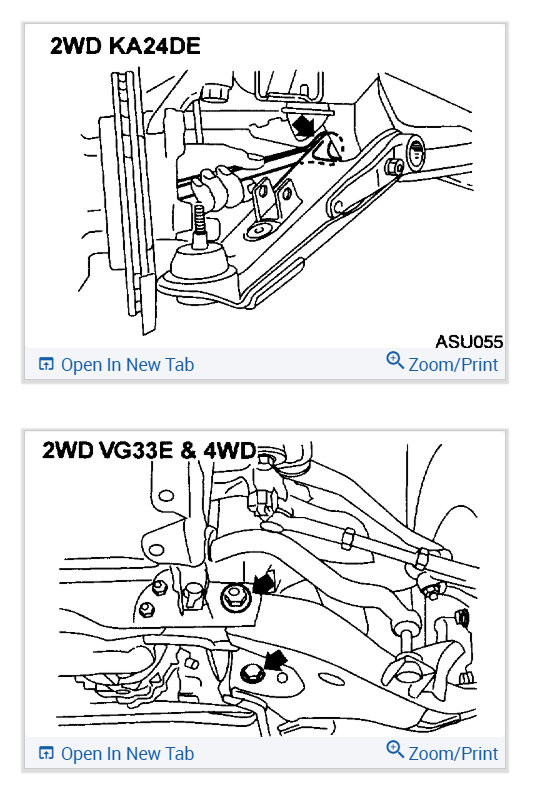 2WD KA24DE

ASU055

Open In New Tab

Zoom/Print

2WD VG33E & 4WD

Open In New Tab

Zoom/Print