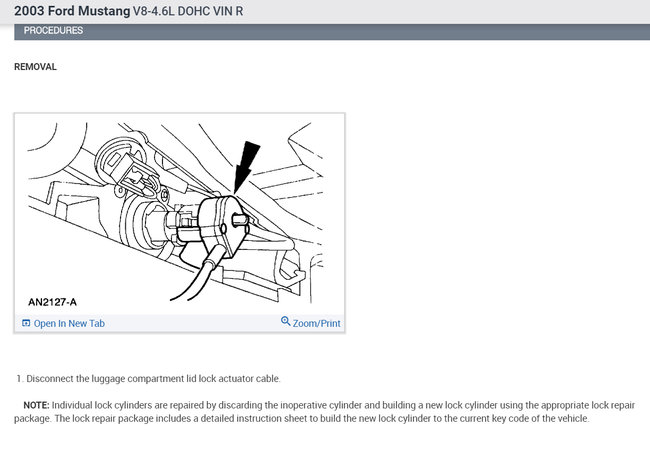 2003 Ford Mustang V8-4.6L DOHC VIN R

PROCEDURES

REMOVAL

AN2127-A

Open In New Tab

Zoom/Print

1. Disconnect the luggage compartment lid lock actuator cable.

NOTE: Individual lock cylinders are repaired by discarding the inoperative cylinder and building a new lock cylinder using the appropriate lock repair package. The lock repair package includes a detailed instruction sheet to build the new lock cylinder to the current key code of the vehicle.