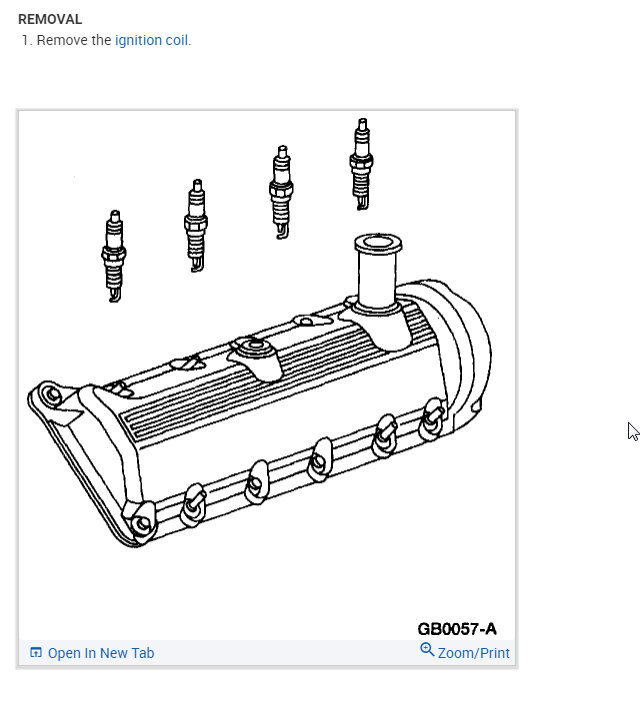 REMOVAL
1. Remove the ignition coil.

GB0057-A
Open In New Tab
Zoom/Print