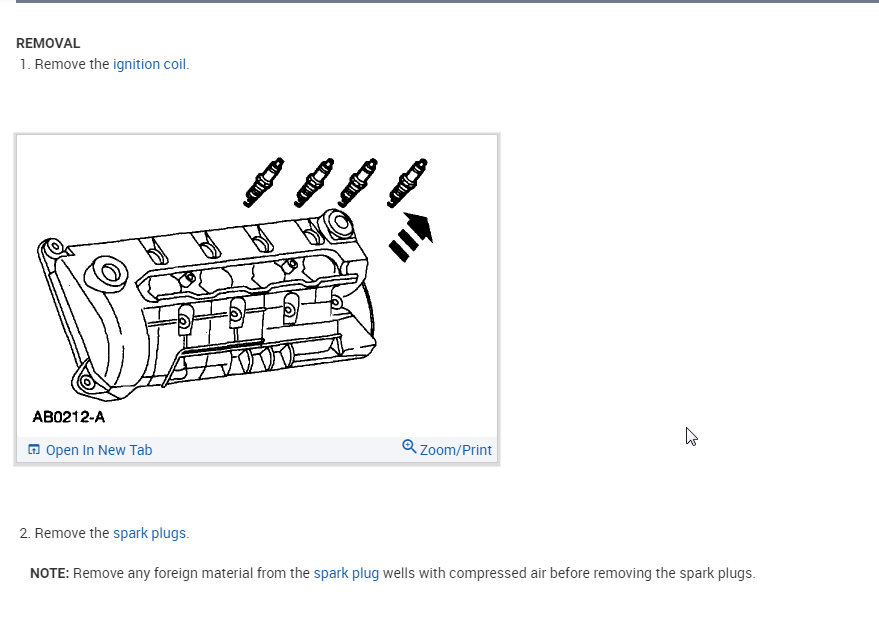 REMOVAL

1. Remove the ignition coil.

AB0212-A

Open In New Tab

Zoom/Print

2. Remove the spark plugs.

NOTE: Remove any foreign material from the spark plug wells with compressed air before removing the spark plugs.