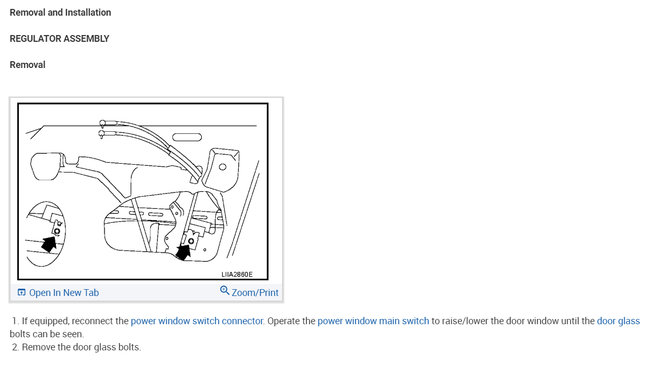 Removal and Installation

REGULATOR ASSEMBLY

Removal

LIIA2860E

Open In New Tab

Zoom/Print

1. If equipped, reconnect the power window switch connector. Operate the power window main switch to raise/lower the door window until the door glass bolts can be seen.
2. Remove the door glass bolts.