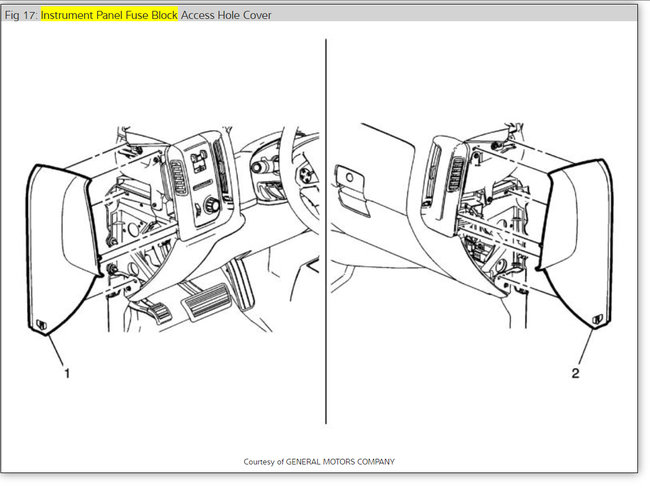 Fig 17: Instrument Panel Fuse Block Access Hole Cover

1

2

Courtesy of GENERAL MOTORS COMPANY