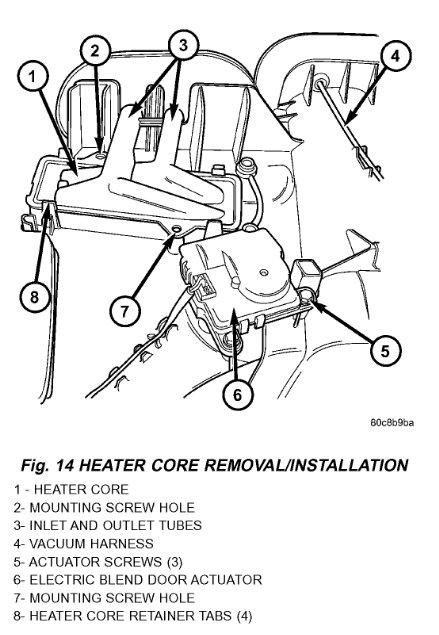 1
2
3
4
8
7
5
6

80c8b9ba

Fig. 14 HEATER CORE REMOVAL/INSTALLATION

1 - HEATER CORE
2- MOUNTING SCREW HOLE
3- INLET AND OUTLET TUBES
4- VACUUM HARNESS
5- ACTUATOR SCREWS (3)
6- ELECTRIC BLEND DOOR ACTUATOR
7- MOUNTING SCREW HOLE
8- HEATER CORE RETAINER TABS (4)