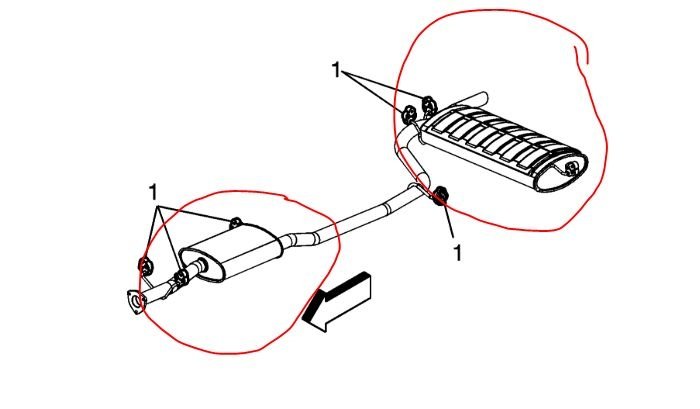 1
1
1