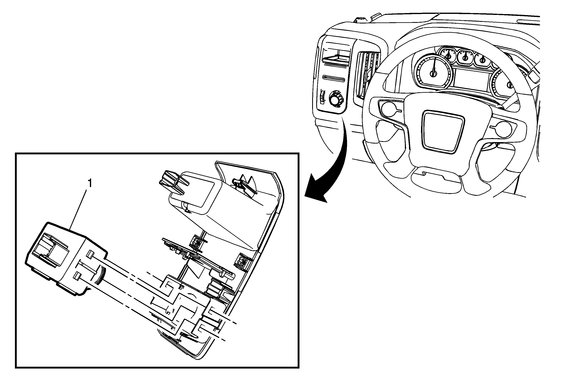 1