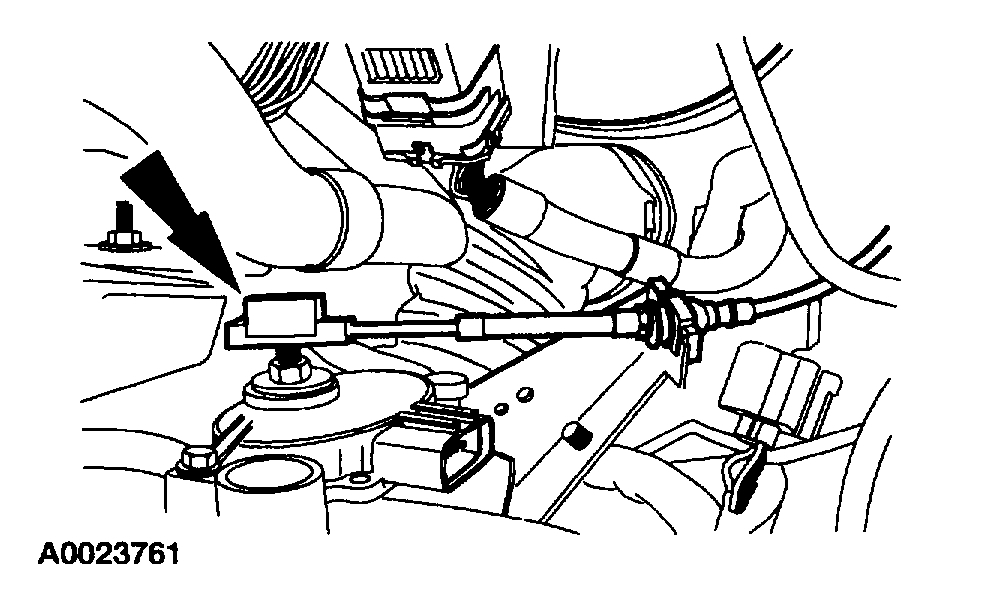 A0023761