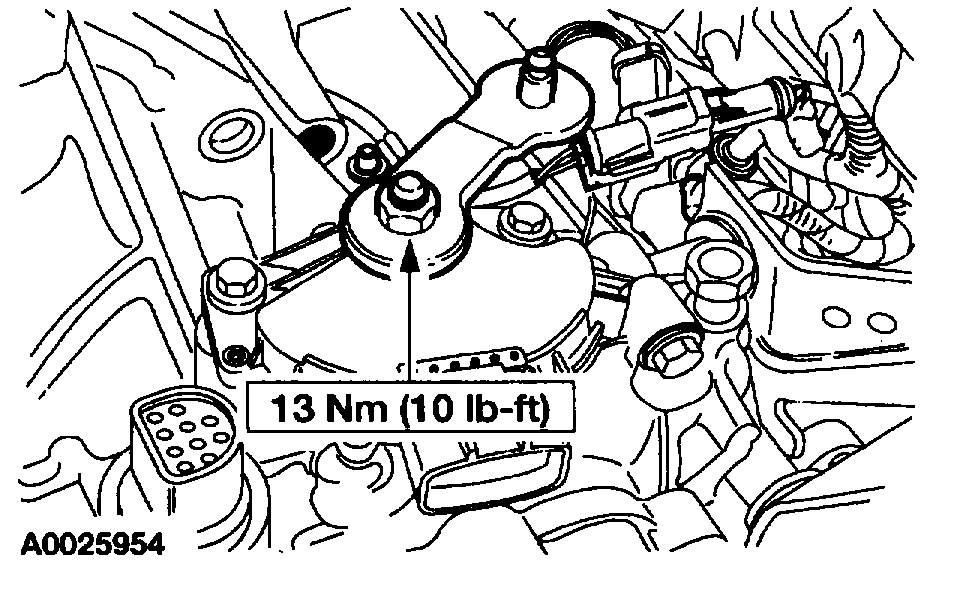 13 Nm (10 lb-ft)

A0025954