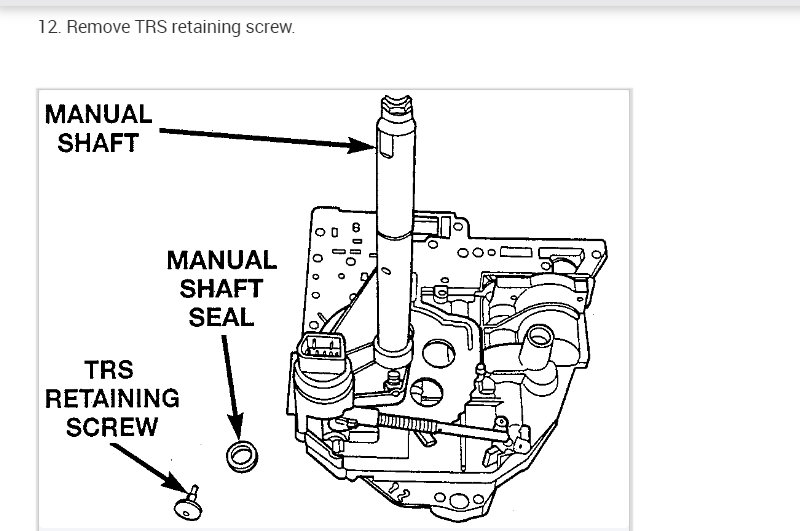 12. Remove TRS retaining screw.

MANUAL SHAFT

MANUAL SHAFT SEAL

TRS RETAINING SCREW