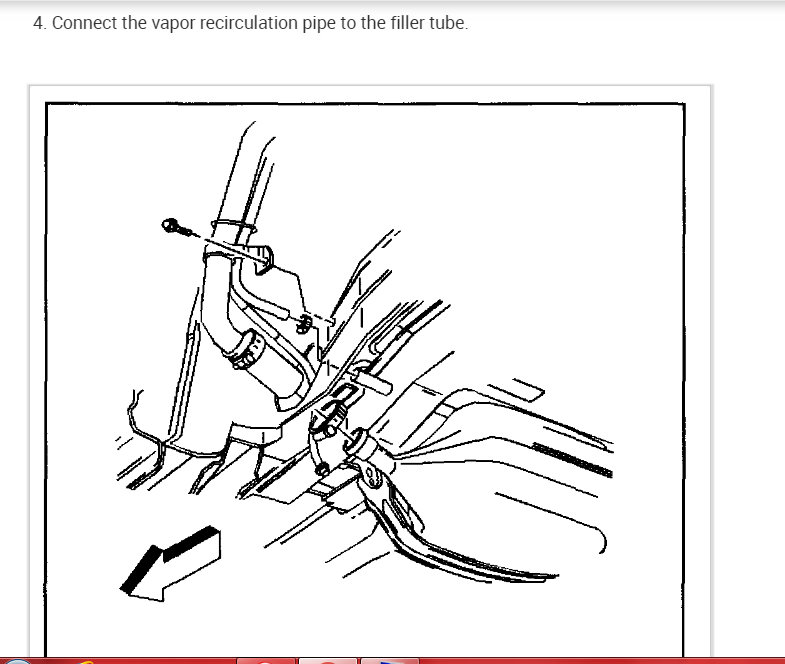 4. Connect the vapor recirculation pipe to the filler tube.