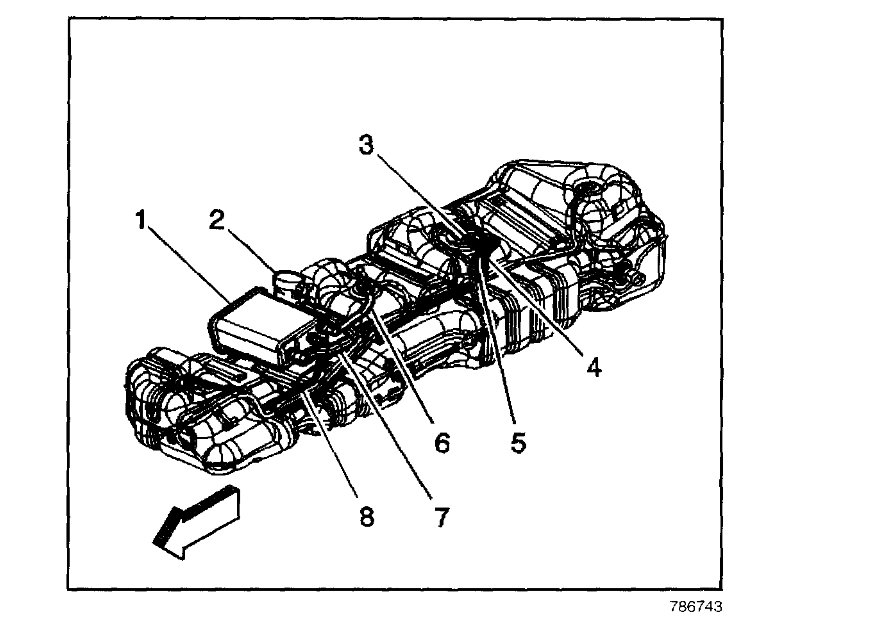 3
1
2
4
6
5
8
7
786743