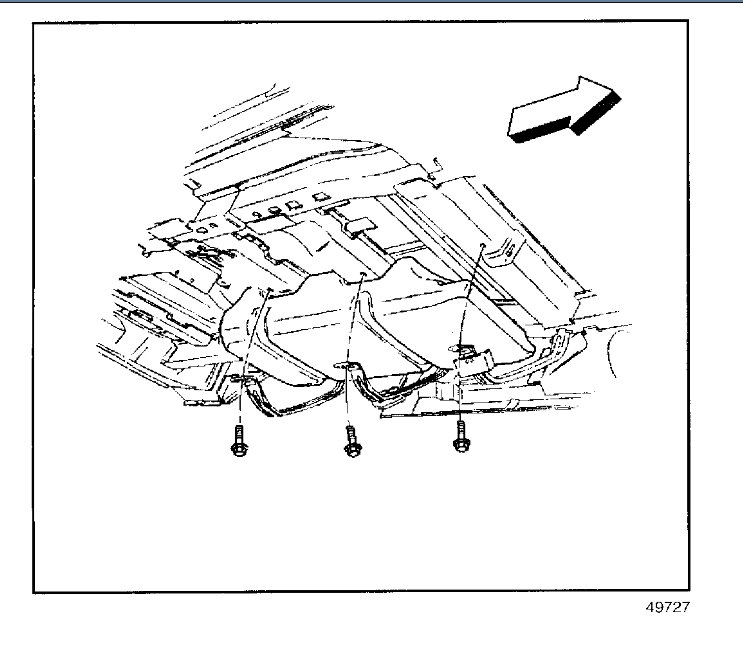 49727