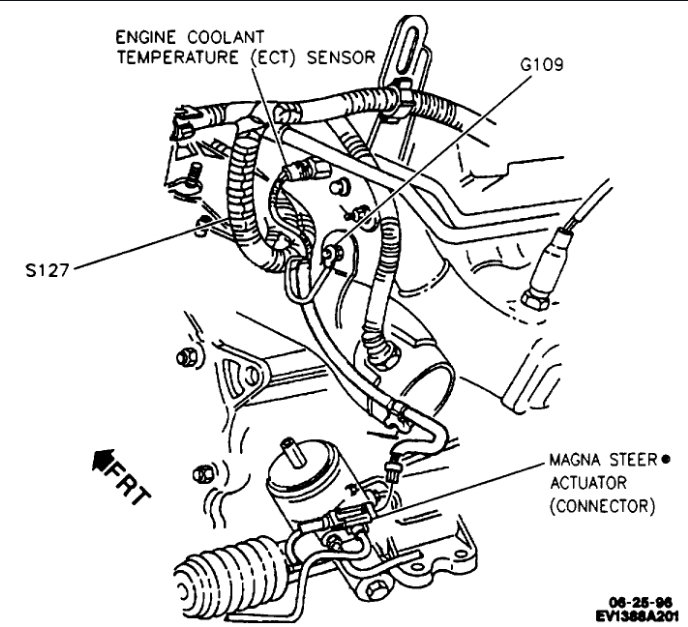 ENGINE COOLANT TEMPERATURE (ECT) SENSOR

G109

S127

FRT

MAGNA STEER● ACTUATOR (CONNECTOR)

06-25-96
EV1388A201