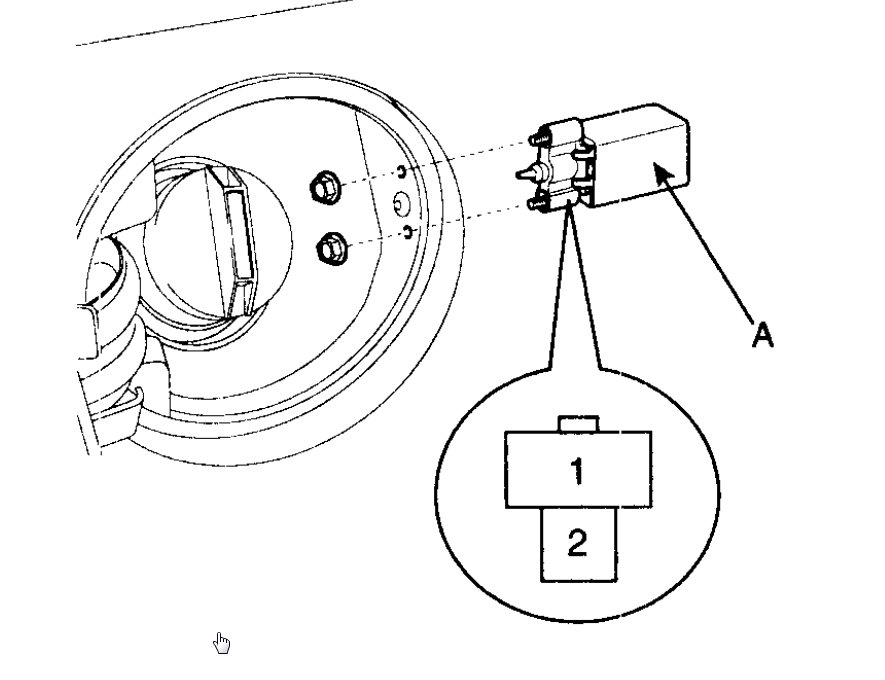 A

1

2