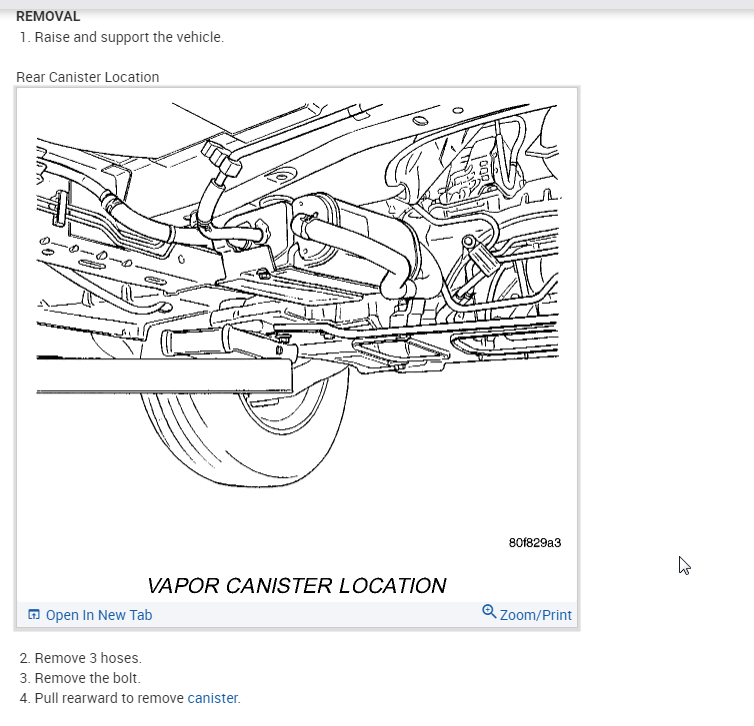 REMOVAL
1. Raise and support the vehicle.

Rear Canister Location

80f829a3

VAPOR CANISTER LOCATION

Open In New Tab

Zoom/Print

2. Remove 3 hoses.
3. Remove the bolt.
4. Pull rearward to remove canister.