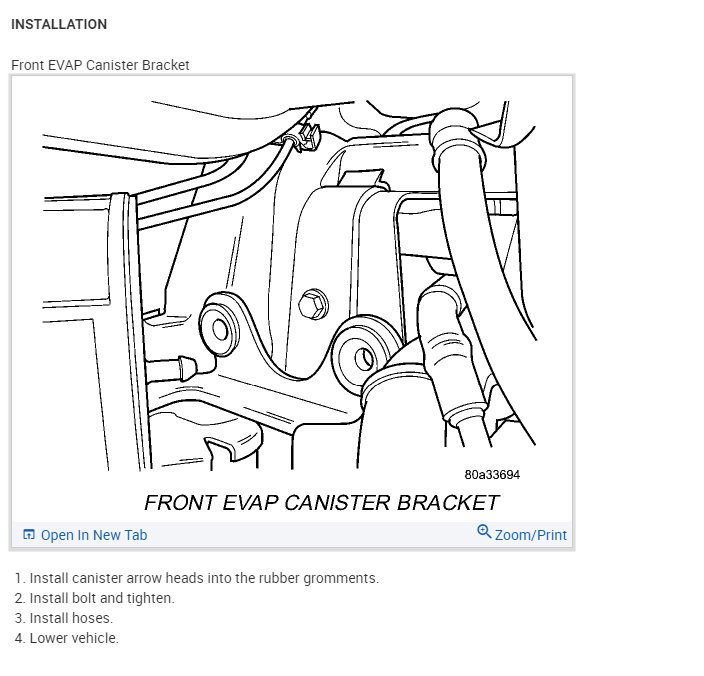 INSTALLATION

Front EVAP Canister Bracket

80a33694

FRONT EVAP CANISTER BRACKET

Open In New Tab

Zoom/Print

1. Install canister arrow heads into the rubber gromments.
2. Install bolt and tighten.
3. Install hoses.
4. Lower vehicle.