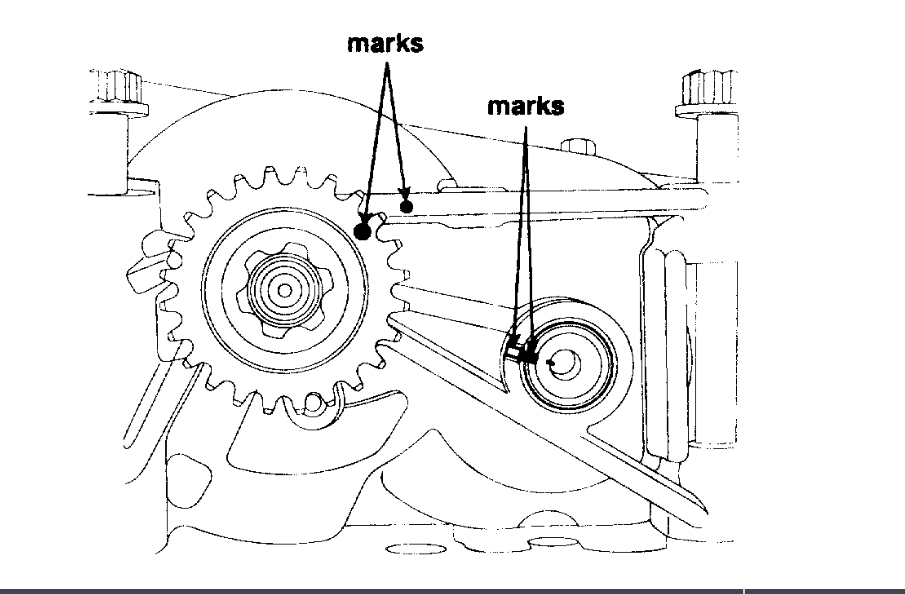 marks

marks