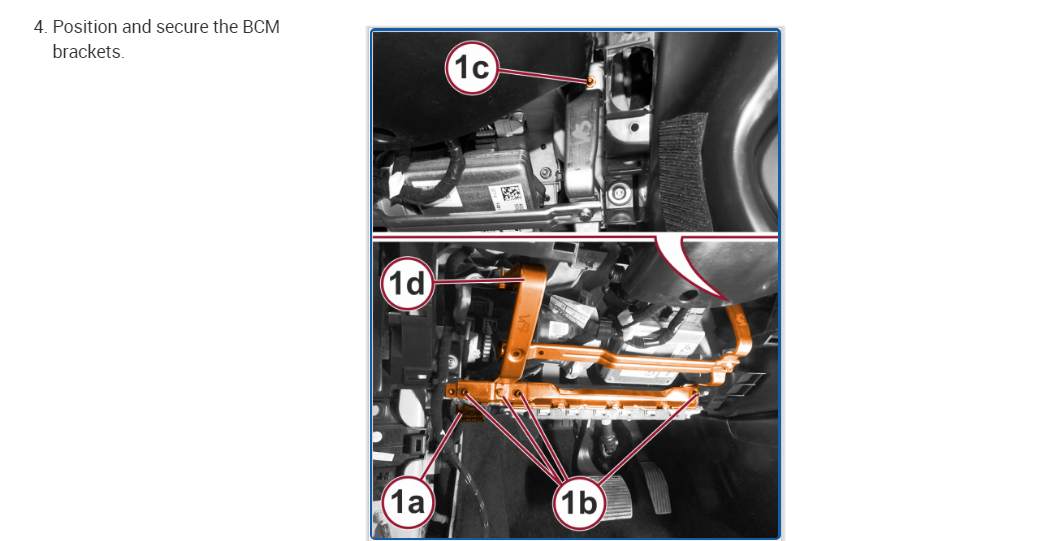 4. Position and secure the BCM brackets.

1c

1d

1a

1b