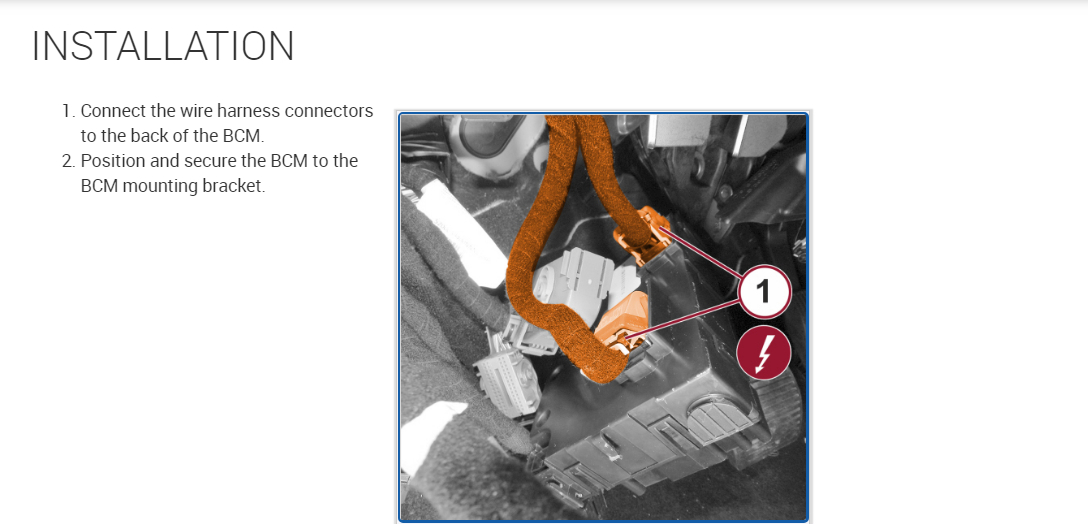 INSTALLATION

1. Connect the wire harness connectors to the back of the BCM.
2. Position and secure the BCM to the BCM mounting bracket.

1