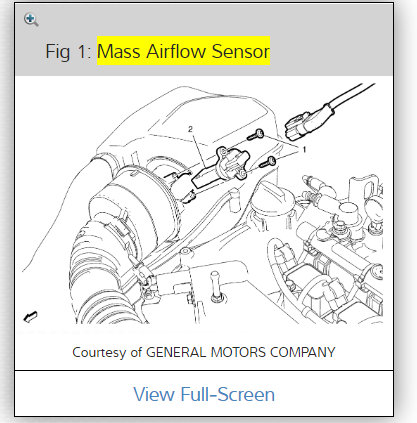 Fig 1: Mass Airflow Sensor

2

1

Courtesy of GENERAL MOTORS COMPANY

View Full-Screen