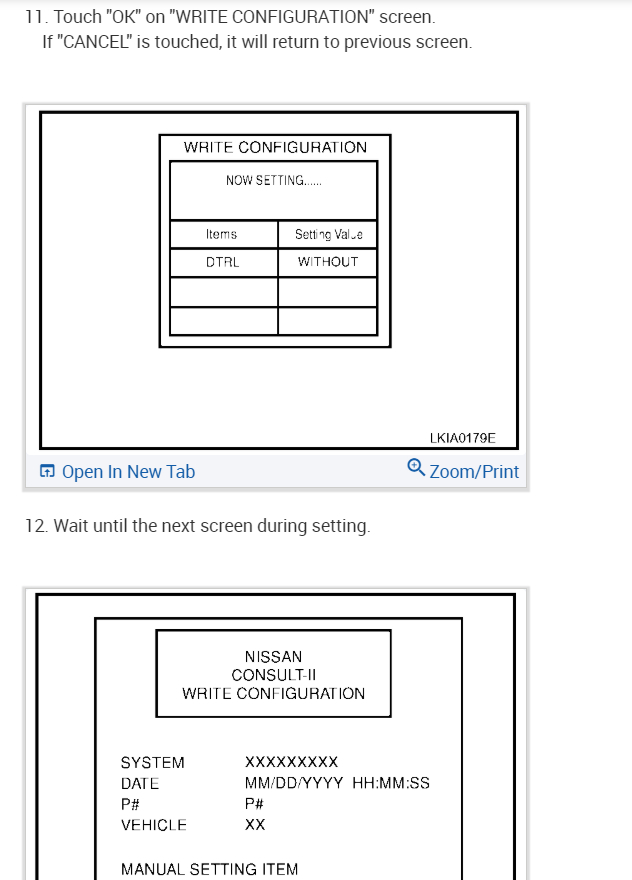 11. Touch "OK" on "WRITE CONFIGURATION" screen.
If "CANCEL" is touched, it will return to previous screen.

WRITE CONFIGURATION

NOW SETTING......

| Items | Setting Value |
|---|---|
| DTRL | WITHOUT |
| | |
| | |

LKIA0179E

Open In New Tab

Zoom/Print

12. Wait until the next screen during setting.

NISSAN
CONSULT-II
WRITE CONFIGURATION

SYSTEM XXXXXXXXX
DATE MM/DD/YYYY HH:MM:SS
P# P#
VEHICLE XX

MANUAL SETTING ITEM