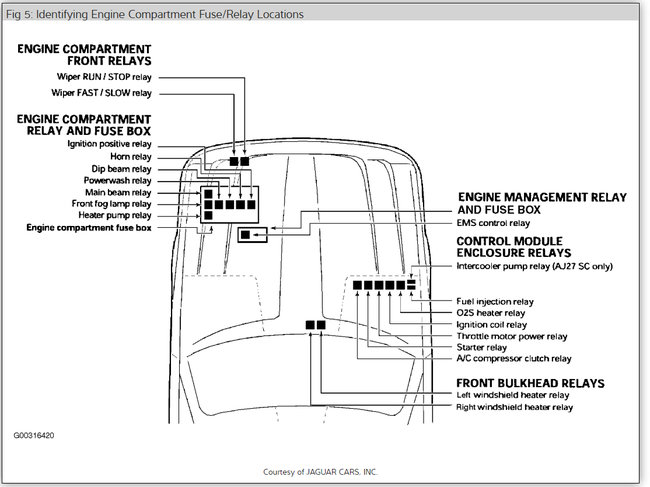 Fig 5: Identifying Engine Compartment Fuse/Relay Locations

ENGINE COMPARTMENT FRONT RELAYS
Wiper RUN / STOP relay
Wiper FAST / SLOW relay

ENGINE COMPARTMENT RELAY AND FUSE BOX
Ignition positive relay
Horn relay
Dip beam relay
Powerwash relay
Main beam relay
Front fog lamp relay
Heater pump relay
Engine compartment fuse box

ENGINE MANAGEMENT RELAY AND FUSE BOX
EMS control relay

CONTROL MODULE ENCLOSURE RELAYS
Intercooler pump relay (AJ27 SC only)
Fuel injection relay
O2S heater relay
Ignition coil relay
Throttle motor power relay
Starter relay
A/C compressor clutch relay

FRONT BULKHEAD RELAYS
Left windshield heater relay
Right windshield heater relay

G00316420

Courtesy of JAGUAR CARS, INC.