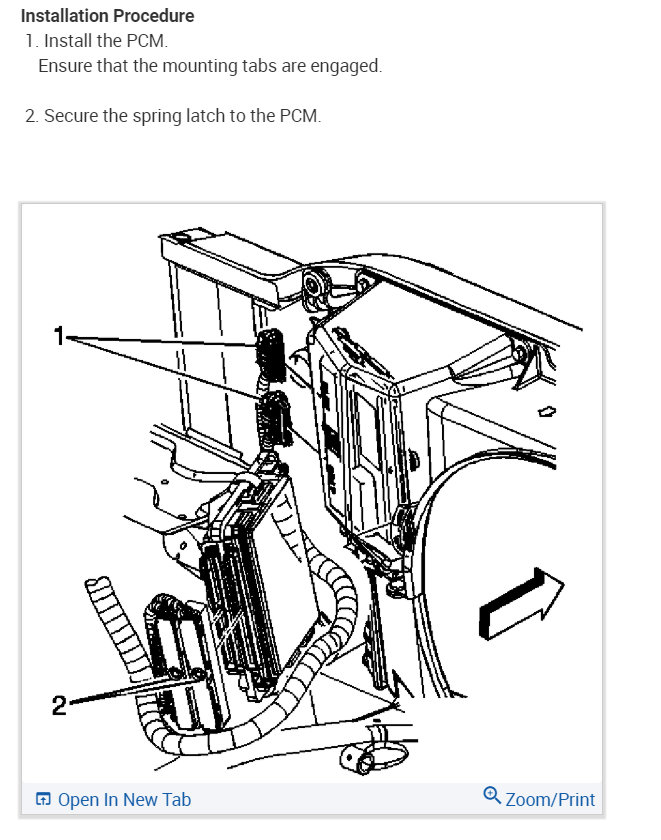 Installation Procedure

1. Install the PCM.
Ensure that the mounting tabs are engaged.

2. Secure the spring latch to the PCM.

1

2

Open In New Tab

Zoom/Print