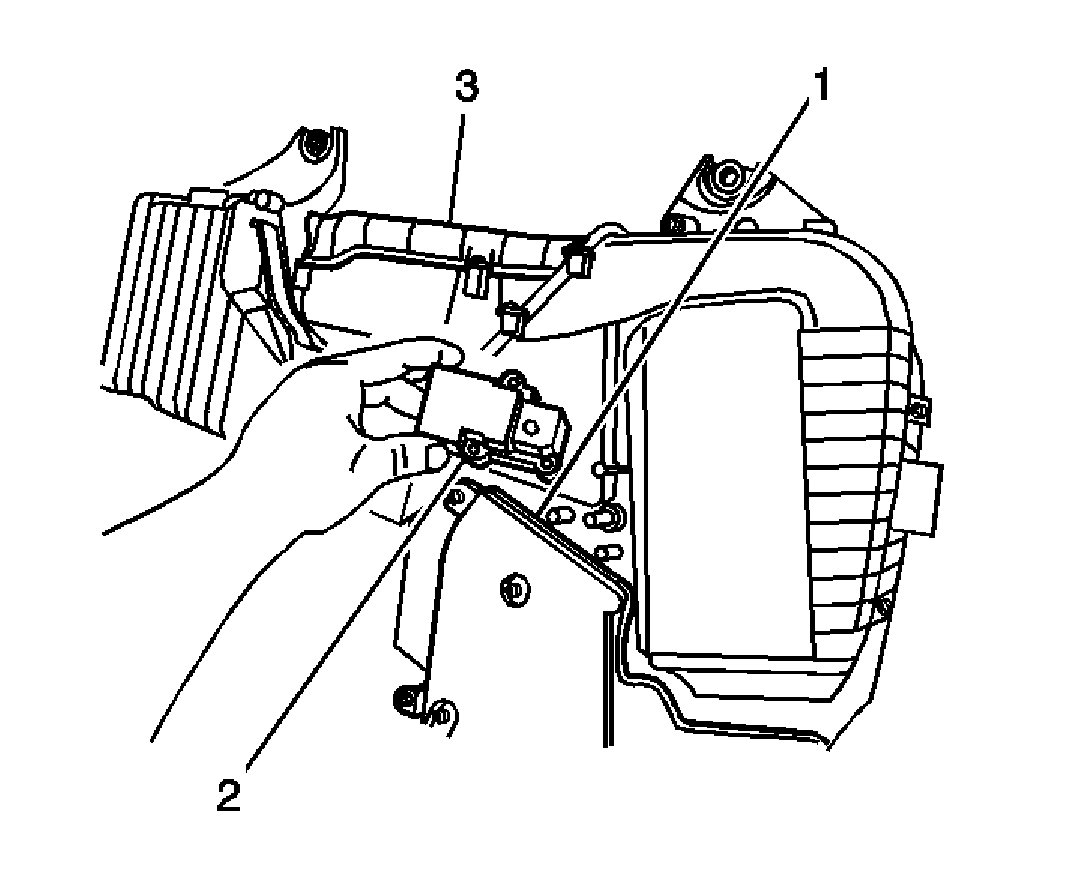 3
1
2