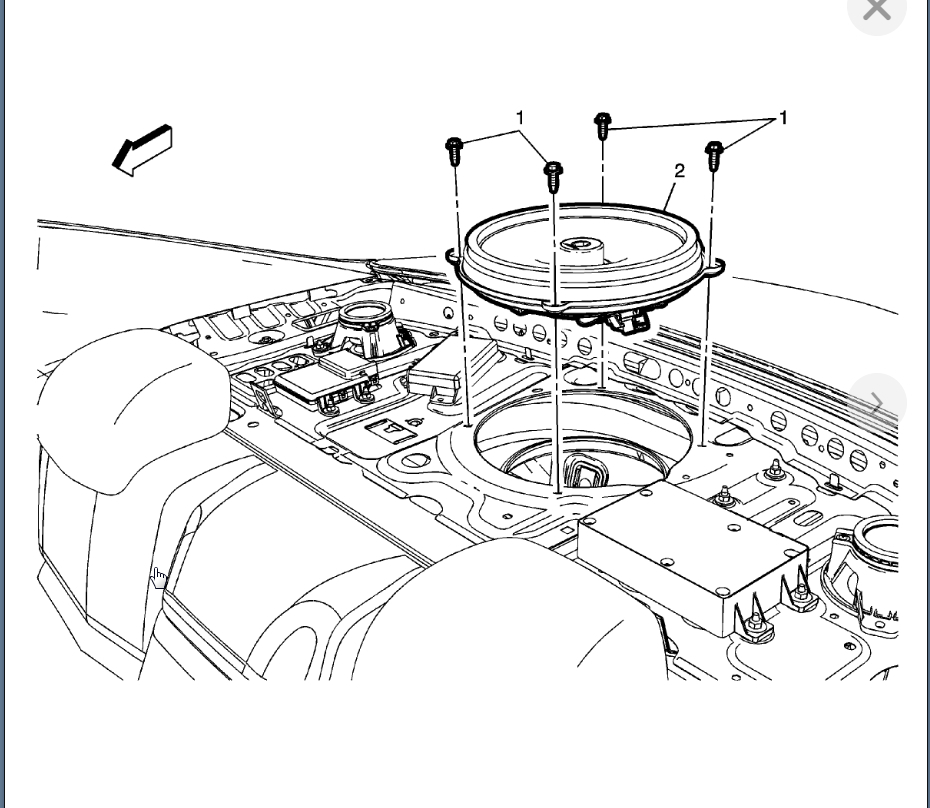 1
1
2