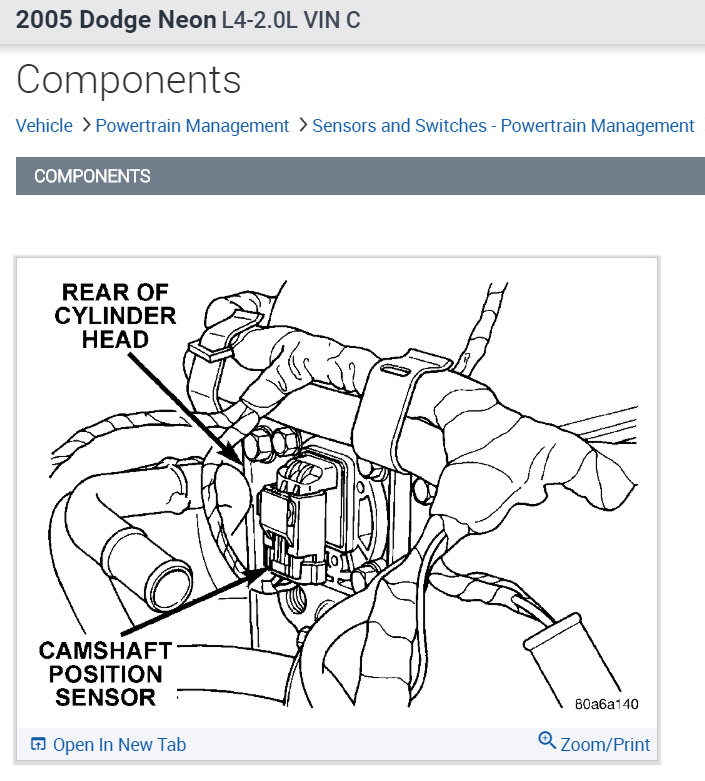 2005 Dodge Neon L4-2.0L VIN C

Components

Vehicle > Powertrain Management > Sensors and Switches - Powertrain Management

COMPONENTS

REAR OF CYLINDER HEAD

CAMSHAFT POSITION SENSOR

80a6a140

Open In New Tab

Zoom/Print