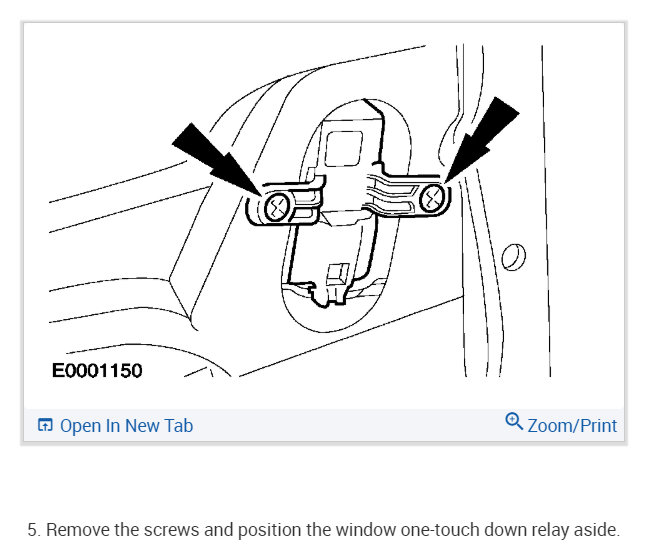 E0001150

Open In New Tab

Zoom/Print

5. Remove the screws and position the window one-touch down relay aside.