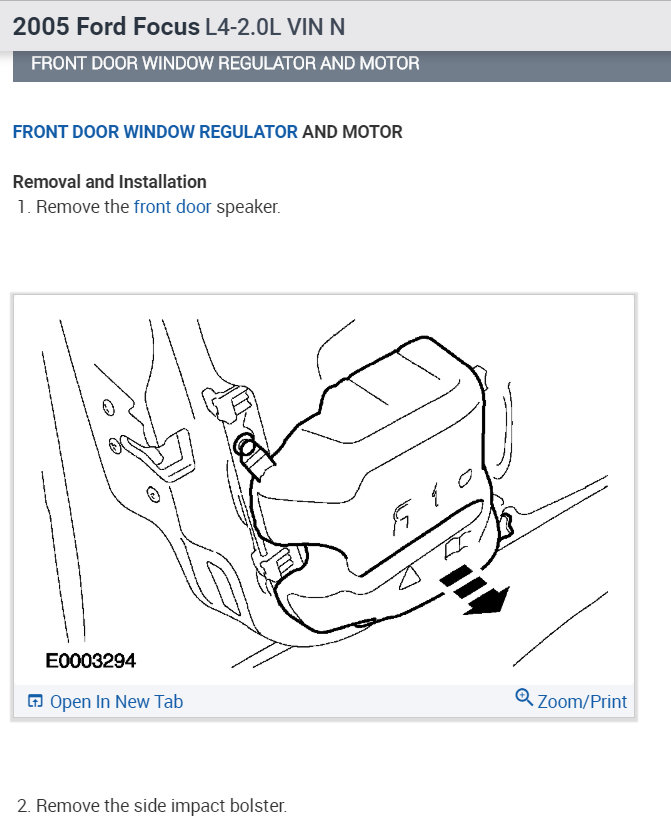 2005 Ford Focus L4-2.0L VIN N

FRONT DOOR WINDOW REGULATOR AND MOTOR

FRONT DOOR WINDOW REGULATOR AND MOTOR

Removal and Installation
1. Remove the front door speaker.

E0003294

Open In New Tab

Zoom/Print

2. Remove the side impact bolster.