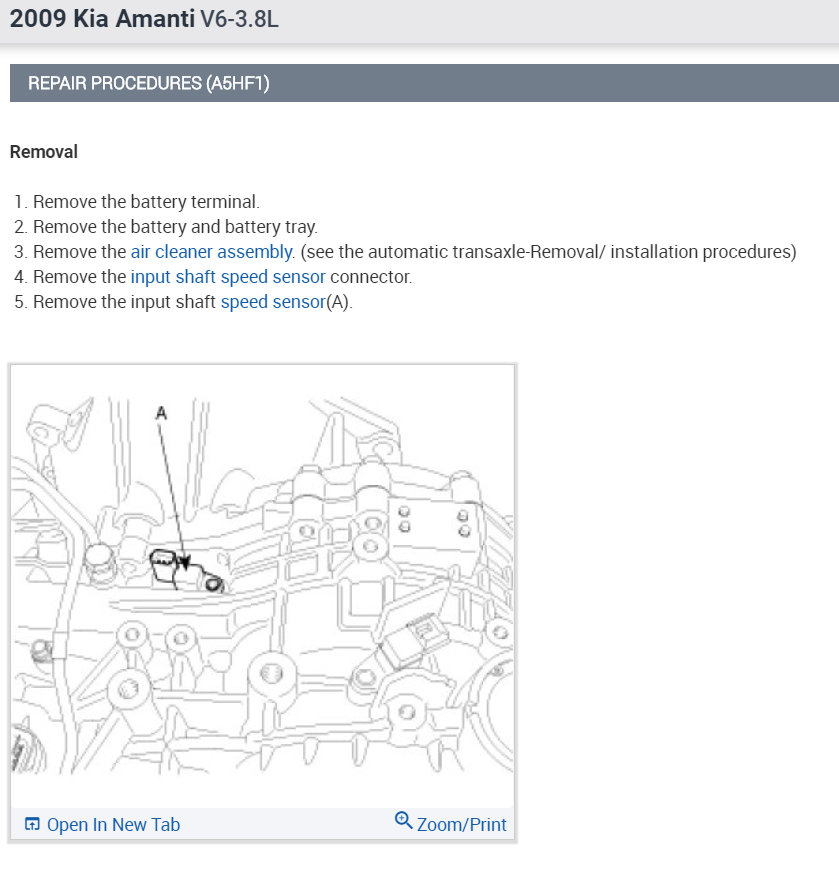 2009 Kia Amanti V6-3.8L

REPAIR PROCEDURES (A5HF1)

Removal

1. Remove the battery terminal.
2. Remove the battery and battery tray.
3. Remove the air cleaner assembly. (see the automatic transaxle-Removal/ installation procedures)
4. Remove the input shaft speed sensor connector.
5. Remove the input shaft speed sensor(A).

A

Open In New Tab

Zoom/Print