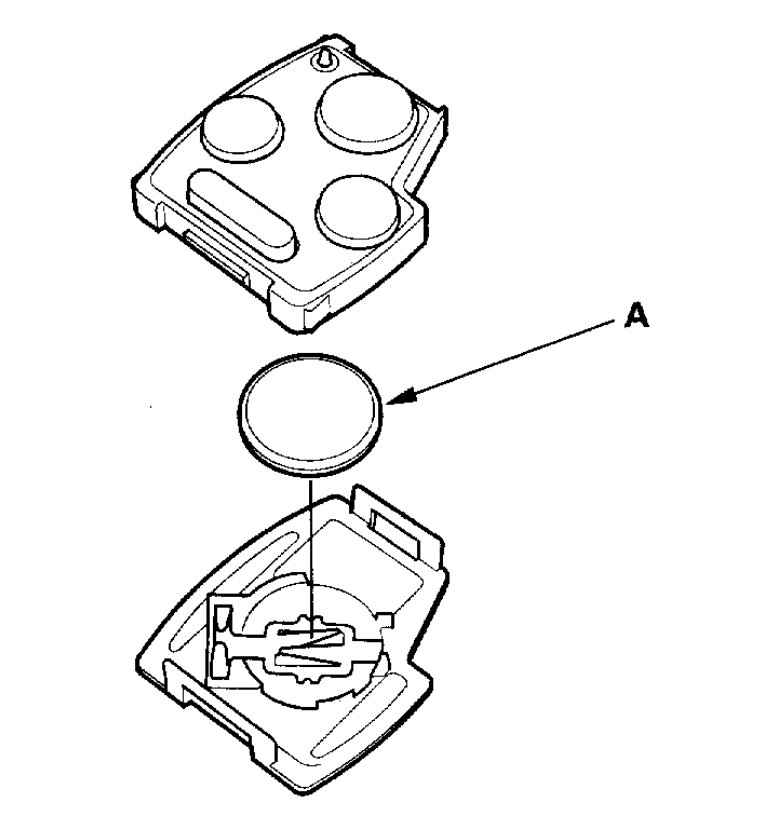 A