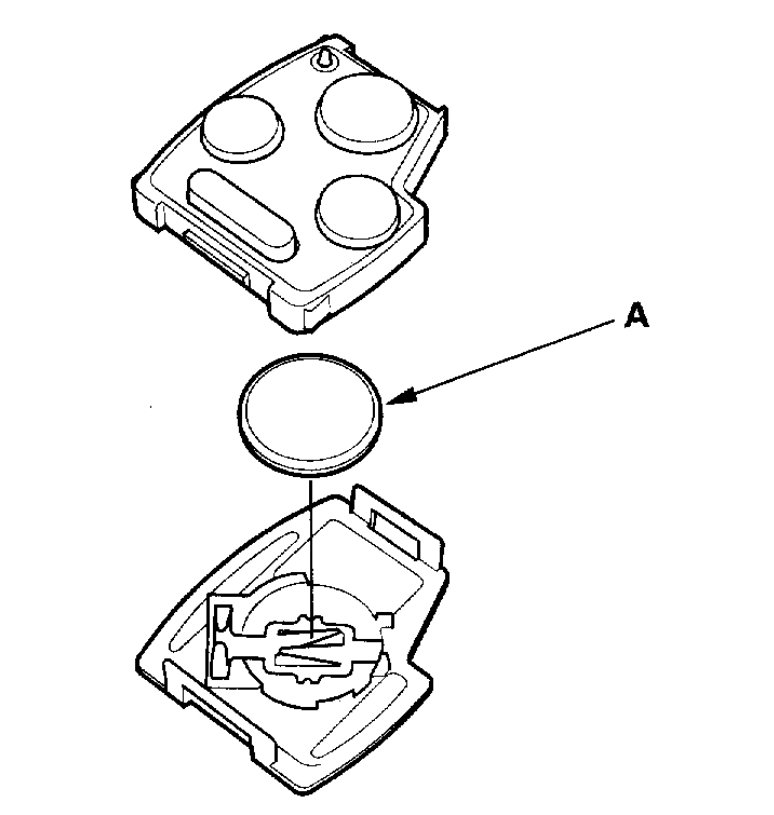 A